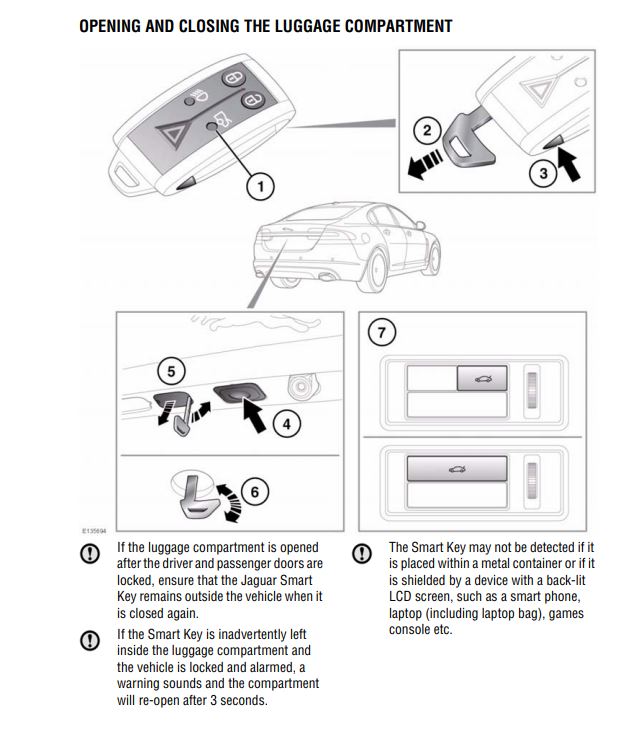 OPENING AND CLOSING THE LUGGAGE COMPARTMENT

1

2

3

5

4

6

7

E135694

If the luggage compartment is opened after the driver and passenger doors are locked, ensure that the Jaguar Smart Key remains outside the vehicle when it is closed again.

If the Smart Key is inadvertently left inside the luggage compartment and the vehicle is locked and alarmed, a warning sounds and the compartment will re-open after 3 seconds.

The Smart Key may not be detected if it is placed within a metal container or if it is shielded by a device with a back-lit LCD screen, such as a smart phone, laptop (including laptop bag), games console etc.