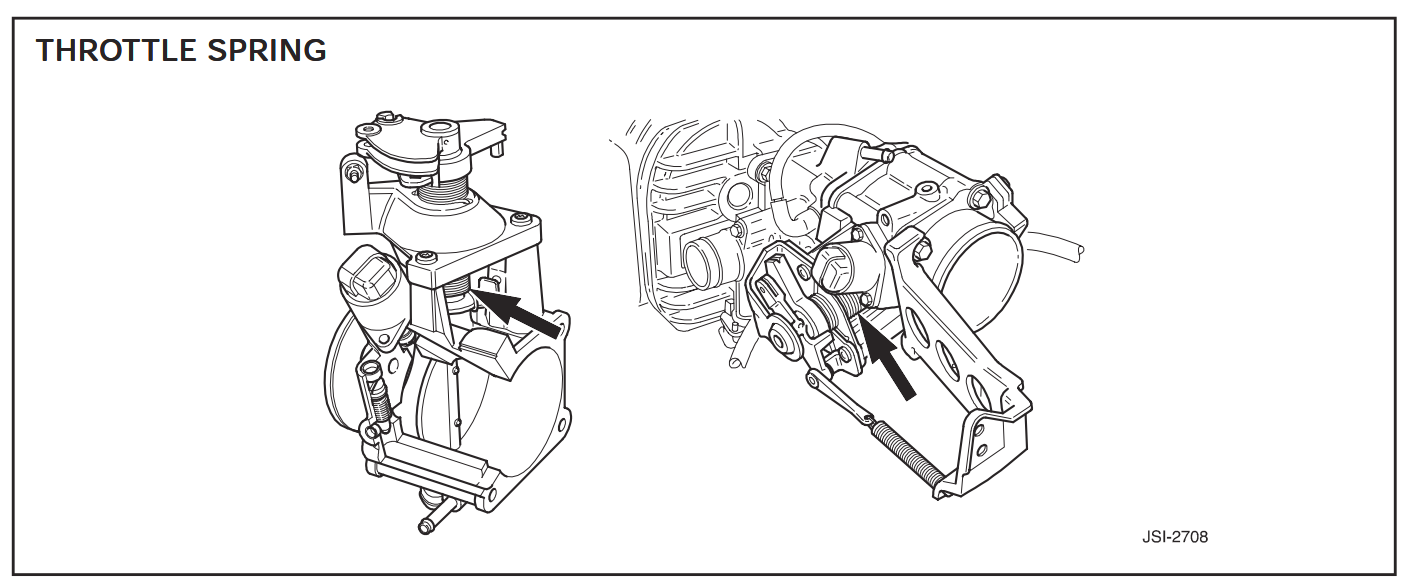 THROTTLE SPRING

JSI-2708