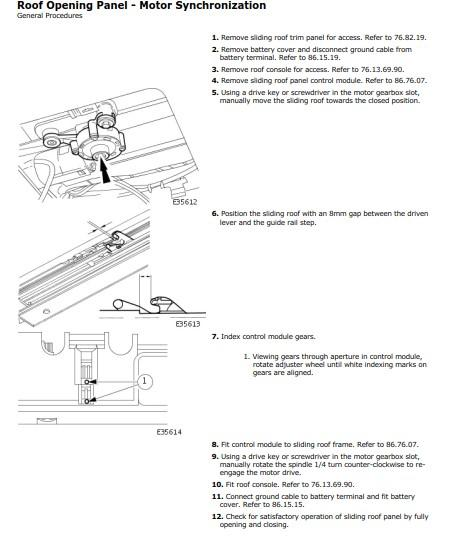 Roof Opening Panel - Motor Synchronization
General Procedures

1. Remove sliding roof trim panel for access. Refer to 76.82.19.

2. Remove battery cover and disconnect ground cable from battery terminal. Refer to 86.15.19.

3. Remove roof console for access. Refer to 76.13.69.90.

4. Remove sliding roof panel control module. Refer to 86.76.07.

5. Using a drive key or screwdriver in the motor gearbox slot, manually move the sliding roof towards the closed position.

E35612

6. Position the sliding roof with an 8mm gap between the driven lever and the guide rail step.

E35613

7. Index control module gears.

1. Viewing gears through aperture in control module, rotate adjuster wheel until white indexing marks on gears are aligned.

1

E35614

8. Fit control module to sliding roof frame. Refer to 86.76.07.

9. Using a drive key or screwdriver in the motor gearbox slot, manually rotate the spindle 1/4 turn counter-clockwise to re-engage the motor drive.

10. Fit roof console. Refer to 76.13.69.90.

11. Connect ground cable to battery terminal and fit battery cover. Refer to 86.15.15.

12. Check for satisfactory operation of sliding roof panel by fully opening and closing.